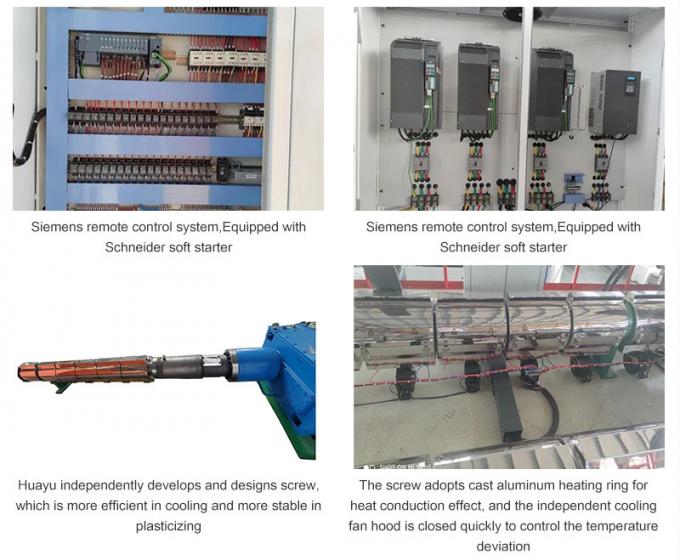 Siemens remote control system,Equipped with Schneider soft starter

Siemens remote control system,Equipped with Schneider soft starter

Huayu independently develops and designs screw, which is more efficient in cooling and more stable in plasticizing

The screw adopts cast aluminum heating ring for heat conduction effect, and the independent cooling fan hood is closed quickly to control the temperature deviation